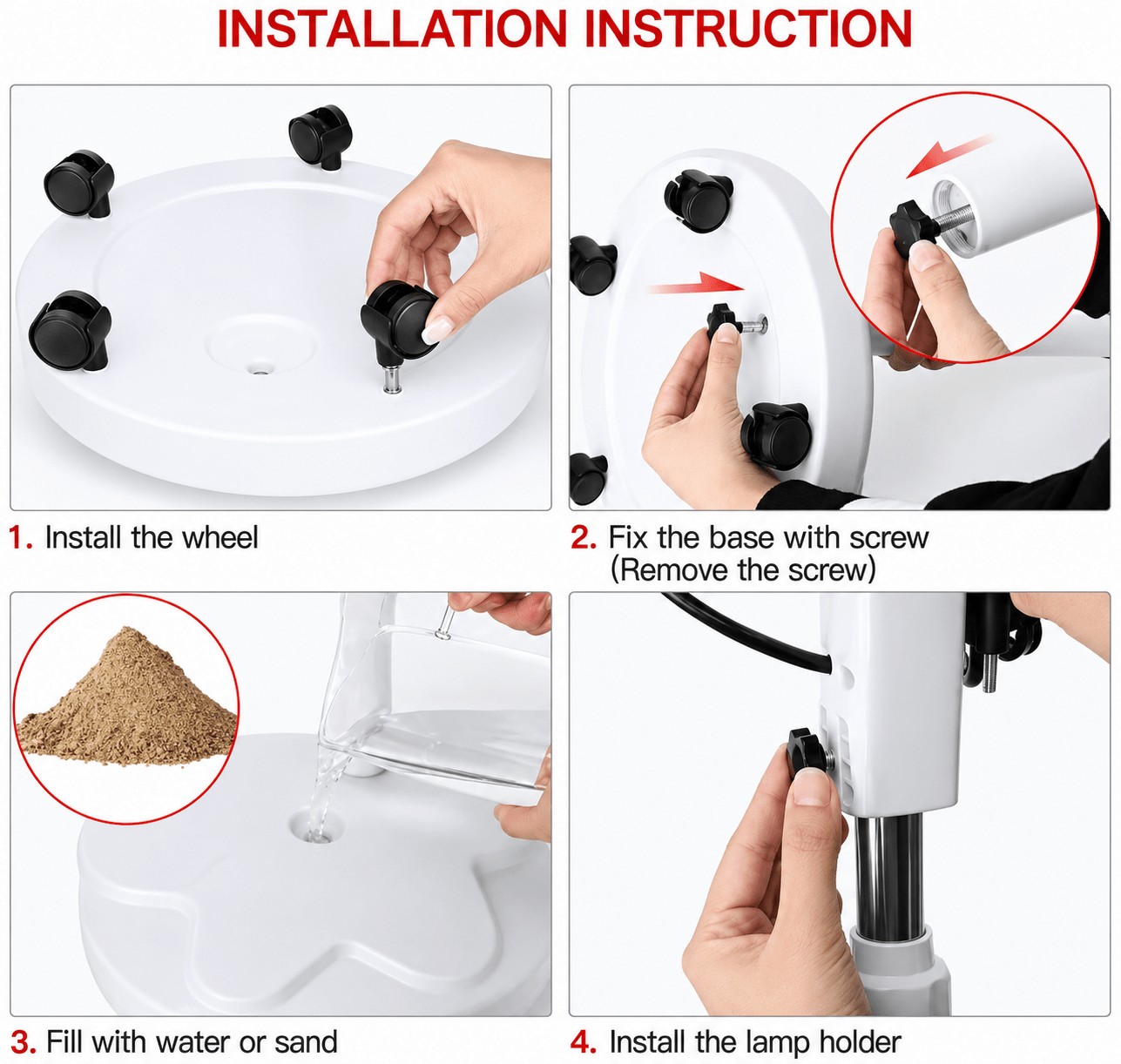 INSTALLATION INSTRUCTION

1. Install the wheel

2. Fix the base with screw (Remove the screw)

3. Fill with water or sand

4. Install the lamp holder